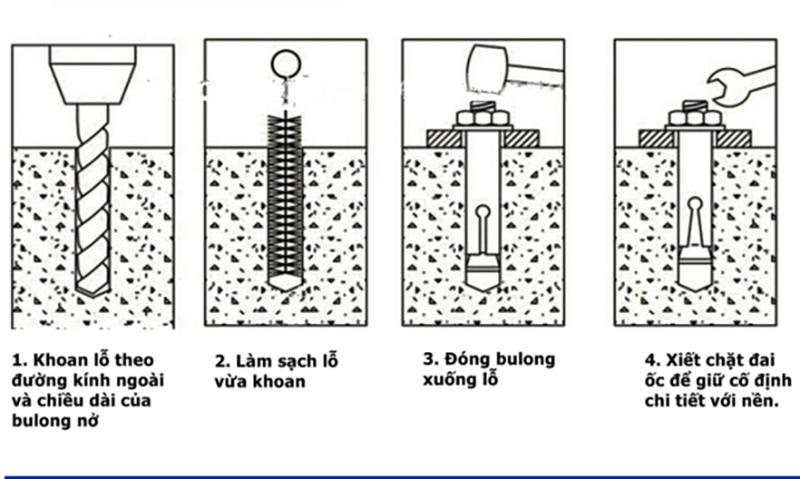 1. Khoan lỗ theo đường kính ngoài và chiều dài của bulong nở

2. Làm sạch lỗ vừa khoan

3. Đóng bulong xuống lỗ

4. Xiết chặt đai ốc để giữ cố định chi tiết với nền.